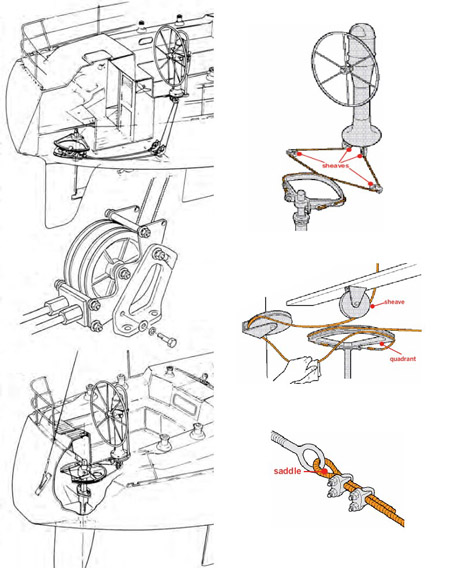 sheaves

sheave

quadrant

saddle